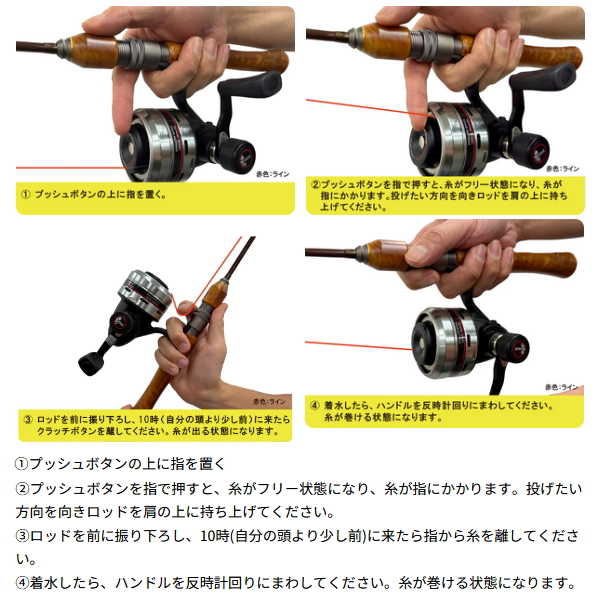 赤色：ライン

① プッシュボタンの上に指を置く。

赤色：ライン

②プッシュボタンを指で押すと、糸がフリー状態になり、糸が指にかかります。投げたい方向を向きロッドを肩の上に持ち上げてください。

赤色：ライン

③ ロッドを前に振り下ろし、10時（自分の頭より少し前）に来たらクラッチボタンを離してください。糸が出る状態になります。

赤色：ライン

④ 着水したら、ハンドルを反時計回りにまわしてください。糸が巻ける状態になります。

①プッシュボタンの上に指を置く

②プッシュボタンを指で押すと、糸がフリー状態になり、糸が指にかかります。投げたい方向を向きロッドを肩の上に持ち上げてください。

③ロッドを前に振り下ろし、10時(自分の頭より少し前)に来たら指から糸を離してください。

④着水したら、ハンドルを反時計回りにまわしてください。糸が巻ける状態になります。