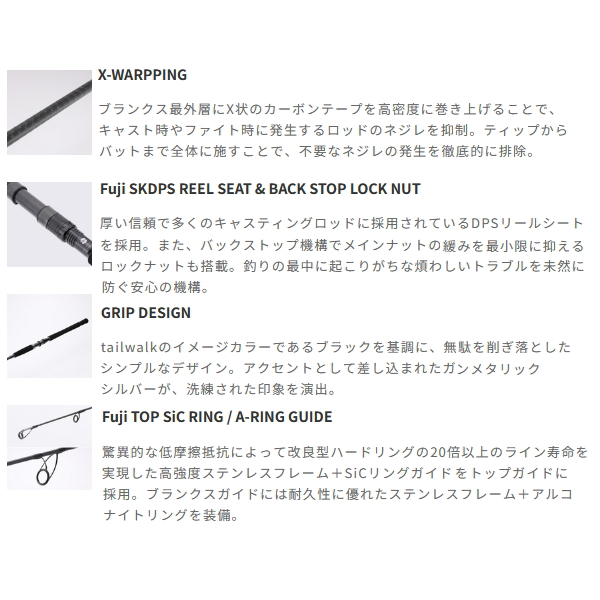 X-WARPPING

ブランクス最外層にX状のカーボンテープを高密度に巻き上げることで、キャスト時やファイト時に発生するロッドのネジレを抑制。ティップからバットまで全体に施すことで、不要なネジレの発生を徹底的に排除。

Fuji SKDPS REEL SEAT & BACK STOP LOCK NUT

厚い信頼で多くのキャスティングロッドに採用されているDPSリールシートを採用。また、バックストップ機構でメインナットの緩みを最小限に抑えるロックナットも搭載。釣りの最中に起こりがちな煩わしいトラブルを未然に防ぐ安心の機構。

GRIP DESIGN

tailwalkのイメージカラーであるブラックを基調に、無駄を削ぎ落としたシンプルなデザイン。アクセントとして差し込まれたガンメタリックシルバーが、洗練された印象を演出。

Fuji TOP SiC RING / A-RING GUIDE

驚異的な低摩擦抵抗によって改良型ハードリングの20倍以上のライン寿命を実現した高強度ステンレスフレーム＋SiCリングガイドをトップガイドに採用。ブランクスガイドには耐久性に優れたステンレスフレーム＋アルコナイトリングを装備。