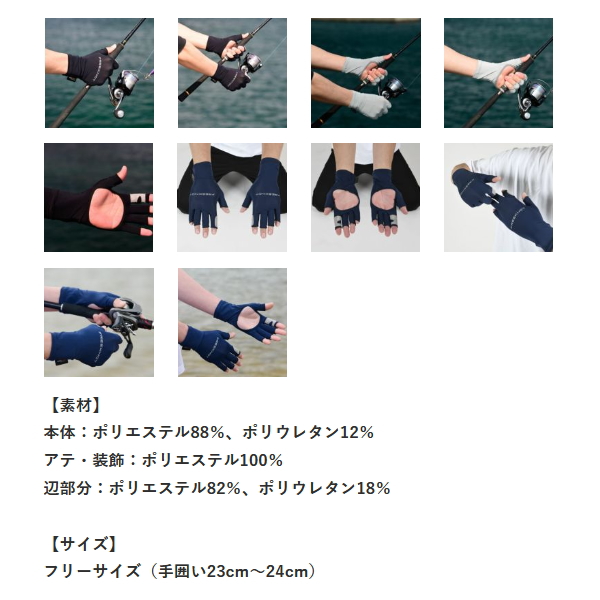 【素材】
本体：ポリエステル88%、ポリウレタン12%
アテ・装飾：ポリエステル100%
辺部分：ポリエステル82%、ポリウレタン18%

【サイズ】
フリーサイズ（手囲い23cm～24cm）