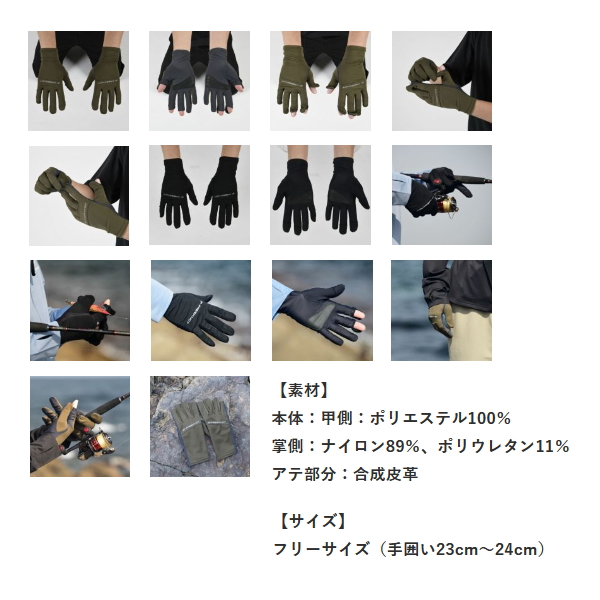 【素材】
本体：甲側：ポリエステル100%
掌側：ナイロン89%、ポリウレタン11%
アテ部分：合成皮革

【サイズ】
フリーサイズ（手囲い23cm～24cm）