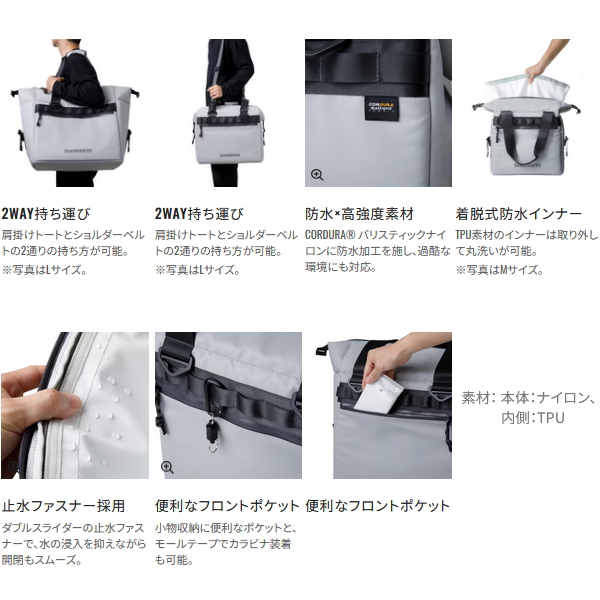 SHIMANO

SHIMANO

CORDURA Ballistic FABRIC

SHIMANO

2WAY持ち運び
肩掛けトートとショルダーベルトの2通りの持ち方が可能。
※写真はLサイズ。

2WAY持ち運び
肩掛けトートとショルダーベルトの2通りの持ち方が可能。
※写真はLサイズ。

防水×高強度素材
CORDURA® バリスティックナイロンに防水加工を施し、過酷な環境にも対応。

着脱式防水インナー
TPU素材のインナーは取り外して丸洗いが可能。
※写真はMサイズ。

素材：本体：ナイロン、内側：TPU

止水ファスナー採用
ダブルスライダーの止水ファスナーで、水の浸入を抑えながら開閉もスムーズ。

便利なフロントポケット
小物収納に便利なポケットと、モールテープでカラビナ装着も可能。

便利なフロントポケット