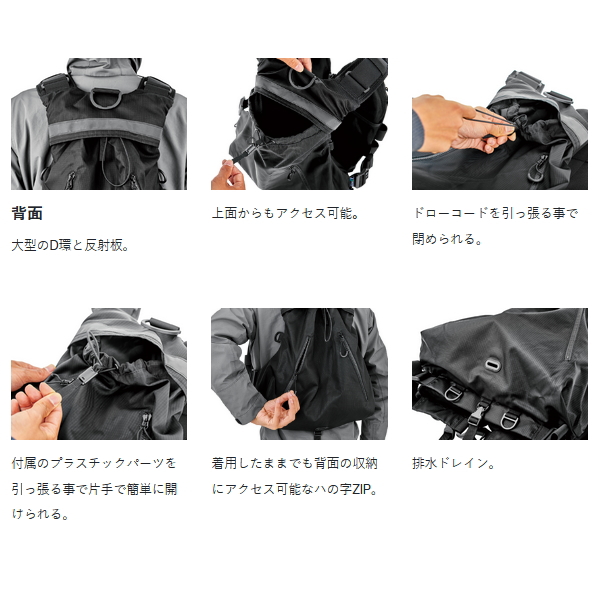 背面

大型のD環と反射板。

上面からもアクセス可能。

ドローコードを引っ張る事で閉められる。

付属のプラスチックパーツを引っ張る事で片手で簡単に開けられる。

着用したままでも背面の収納にアクセス可能なハの字ZIP。

排水ドレイン。