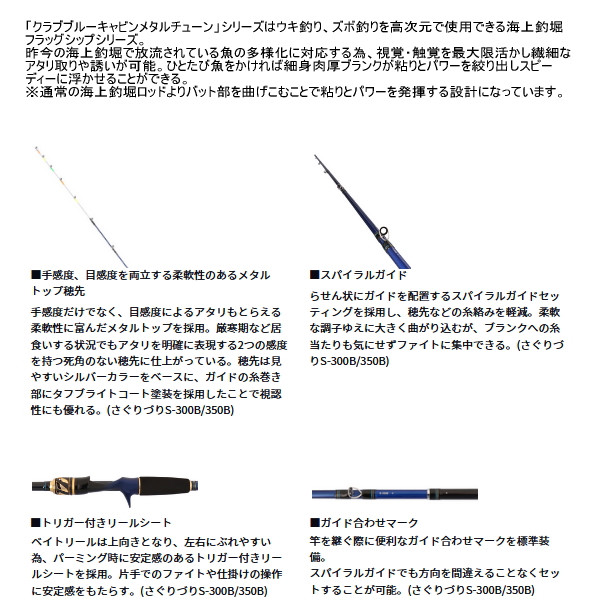 「クラブブルーキャビンメタルチューン」シリーズはウキ釣り、ズボ釣りを高次元で使用できる海上釣堀フラッグシップシリーズ。
昨今の海上釣堀で放流されている魚の多様化に対応する為、視覚・触覚を最大限活かし繊細なアタリ取りや誘いが可能。ひとたび魚をかければ細身肉厚ブランクが粘りとパワーを絞り出しスピーディーに浮かせることができる。
※通常の海上釣堀ロッドよりバット部を曲げこむことで粘りとパワーを発揮する設計になっています。

■手感度、目感度を両立する柔軟性のあるメタルトップ穂先
手感度だけでなく、目感度によるアタリもとらえる柔軟性に富んだメタルトップを採用。厳寒期など居食いする状況でもアタリを明確に表現する2つの感度を持つ死角のない穂先に仕上がっている。穂先は見やすいシルバーカラーをベースに、ガイドの糸巻き部にタフブライトコート塗装を採用したことで視認性にも優れる。(さぐりづりS-300B/350B)

■スパイラルガイド
らせん状にガイドを配置するスパイラルガイドセッティングを採用し、穂先などの糸絡みを軽減。柔軟な調子ゆえに大きく曲がり込むが、ブランクへの糸当たりも気にせずファイトに集中できる。(さぐりづりS-300B/350B)

■トリガー付きリールシート
ベイトリールは上向きとなり、左右にぶれやすい為、パーミング時に安定感のあるトリガー付きリールシートを採用。片手でのファイトや仕掛けの操作に安定感をもたらす。(さぐりづりS-300B/350B)

■ガイド合わせマーク
竿を継ぐ際に便利なガイド合わせマークを標準装備。
スパイラルガイドでも方向を間違えることなくセットすることが可能。(さぐりづりS-300B/350B)