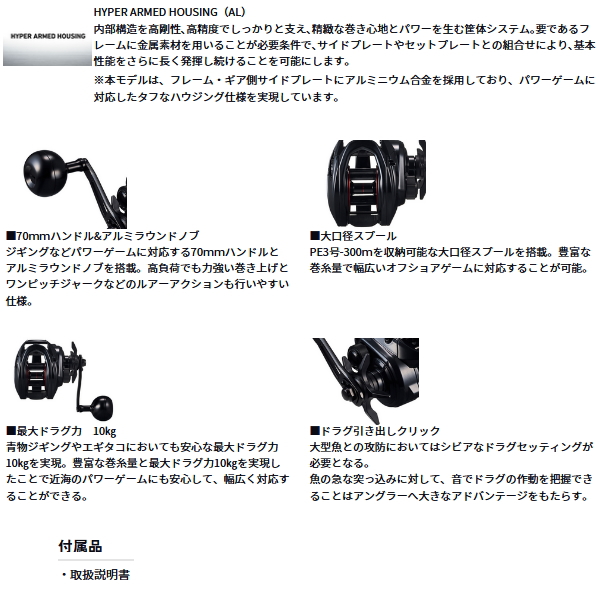 HYPER ARMED HOUSING

HYPER ARMED HOUSING（AL）
内部構造を高剛性、高精度でしっかりと支え、精緻な巻き心地とパワーを生む筐体システム。要であるフレームに金属素材を用いることが必要条件で、サイドプレートやセットプレートとの組合せにより、基本性能をさらに長く発揮し続けることを可能にします。
※本モデルは、フレーム・ギア側サイドプレートにアルミニウム合金を採用しており、パワーゲームに対応したタフなハウジング仕様を実現しています。

■70mmハンドル&アルミラウンドノブ
ジギングなどパワーゲームに対応する70mmハンドルとアルミラウンドノブを搭載。高負荷でも力強い巻き上げとワンピッチジャークなどのルアーアクションも行いやすい仕様。

■大口径スプール
PE3号-300mを収納可能な大口径スプールを搭載。豊富な巻糸量で幅広いオフショアゲームに対応することが可能。

■最大ドラグ力　10kg
青物ジギングやエギタコにおいても安心な最大ドラグ力10kgを実現。豊富な巻糸量と最大ドラグ力10kgを実現したことで近海のパワーゲームにも安心して、幅広く対応することができる。

■ドラグ引き出しクリック
大型魚との攻防においてはシビアなドラグセッティングが必要となる。
魚の急な突っ込みに対して、音でドラグの作動を把握できることはアングラーへ大きなアドバンテージをもたらす。

付属品
・取扱説明書