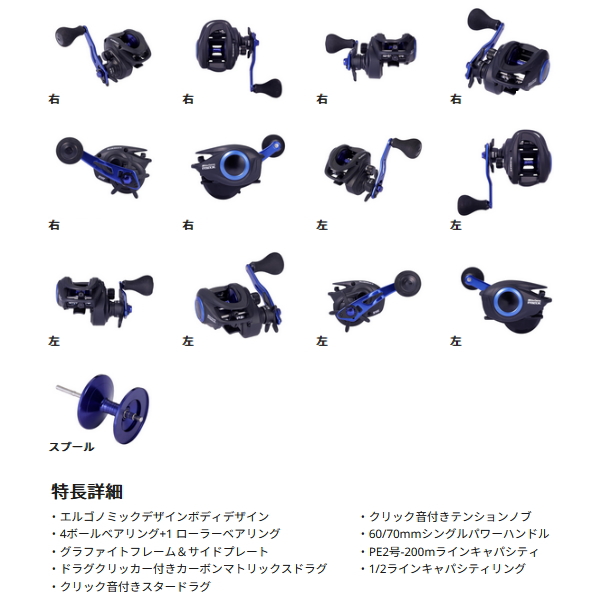 右

右

右

右

右

右

左

左

左

左

左

左

スプール

特長詳細

・エルゴノミックデザインボディデザイン
・4ボールベアリング+1 ローラーベアリング
・グラファイトフレーム＆サイドプレート
・ドラグクリッカー付きカーボンマトリックスドラグ
・クリック音付きスタードラグ

・クリック音付きテンションノブ
・60/70mmシングルパワーハンドル
・PE2号-200mラインキャパシティ
・1/2ラインキャパシティリング