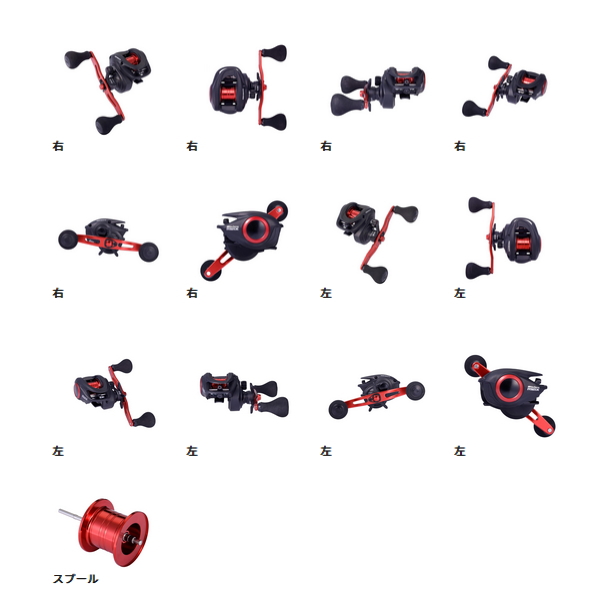 右

右

右

右

右

右

左

左

左

左

左

左

スプール