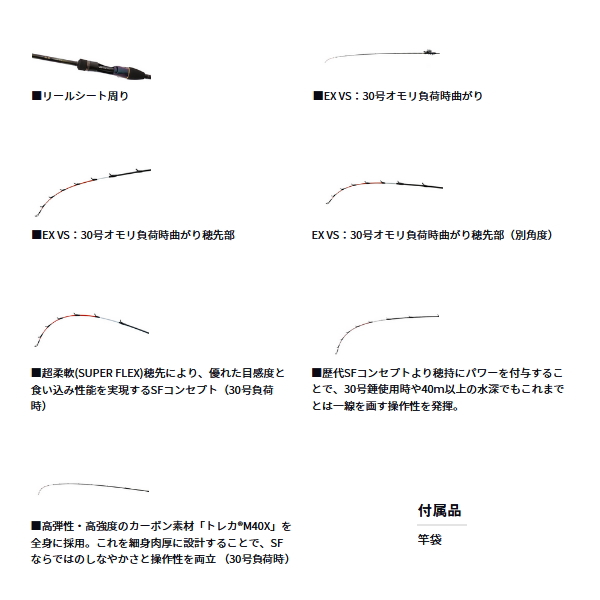 ■リールシート周り

■EX VS：30号オモリ負荷時曲がり

■EX VS：30号オモリ負荷時曲がり穂先部

EX VS：30号オモリ負荷時曲がり穂先部（別角度）

■超柔軟(SUPER FLEX)穂先により、優れた目感度と食い込み性能を実現するSFコンセプト（30号負荷時）

■歴代SFコンセプトより穂持にパワーを付与することで、30号錘使用時や40m以上の水深でもこれまでとは一線を画す操作性を発揮。

■高弾性・高強度のカーボン素材「トレカ®M40X」を全身に採用。これを細身肉厚に設計することで、SFならではのしなやかさと操作性を両立（30号負荷時）

付属品

竿袋