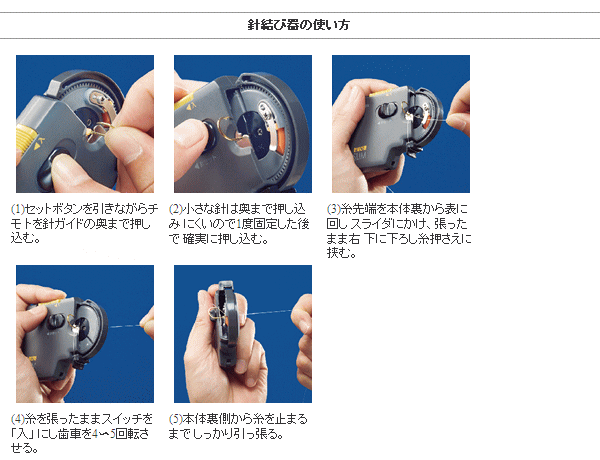 針結び器の使い方

(1)セットボタンを引きながらチモトを針ガイドの奥まで押し込む。

(2)小さな針は奥まで押し込みにくいので1度固定した後で 確実に押し込む。

(3)糸先端を本体裏から表に回し スライダにかけ、張ったまま右 下に下ろし糸押さえに挟む。

(4)糸を張ったままスイッチを「入」にし歯車を4〜5回転させる。

(5)本体裏側から糸を止まるまでしっかり引っ張る。