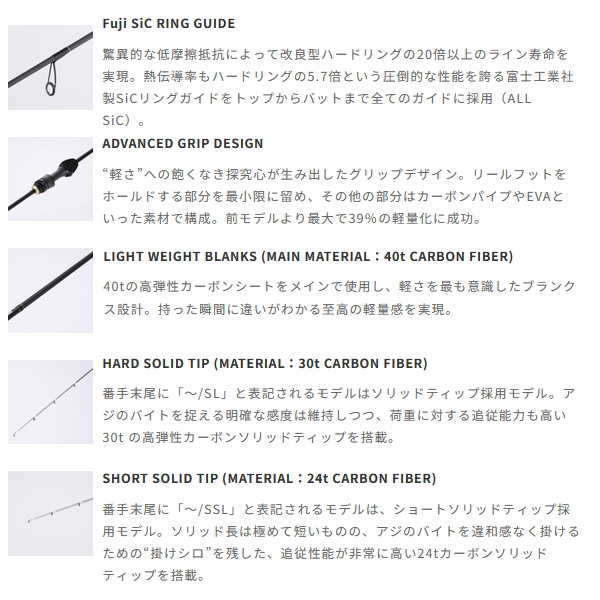 Fuji SiC RING GUIDE

驚異的な低摩擦抵抗によって改良型ハードリングの20倍以上のライン寿命を実現。熱伝導率もハードリングの5.7倍という圧倒的な性能を誇る富士工業社製SiCリングガイドをトップからバットまで全てのガイドに採用（ALL SiC）。

ADVANCED GRIP DESIGN

“軽さ”への飽くなき探究心が生み出したグリップデザイン。リールフットをホールドする部分を最小限に留め、その他の部分はカーボンパイプやEVAといった素材で構成。前モデルより最大で39%の軽量化に成功。

LIGHT WEIGHT BLANKS (MAIN MATERIAL：40t CARBON FIBER)

40tの高弾性カーボンシートをメインで使用し、軽さを最も意識したブランクス設計。持った瞬間に違いがわかる至高の軽量感を実現。

HARD SOLID TIP (MATERIAL：30t CARBON FIBER)

番手末尾に「～/SL」と表記されるモデルはソリッドティップ採用モデル。アジのバイトを捉える明確な感度は維持しつつ、荷重に対する追従能力も高い30t の高弾性カーボンソリッドティップを搭載。

SHORT SOLID TIP (MATERIAL：24t CARBON FIBER)

番手末尾に「～/SSL」と表記されるモデルは、ショートソリッドティップ採用モデル。ソリッド長は極めて短いものの、アジのバイトを違和感なく掛けるための“掛けシロ”を残した、追従性能が非常に高い24tカーボンソリッドティップを搭載。