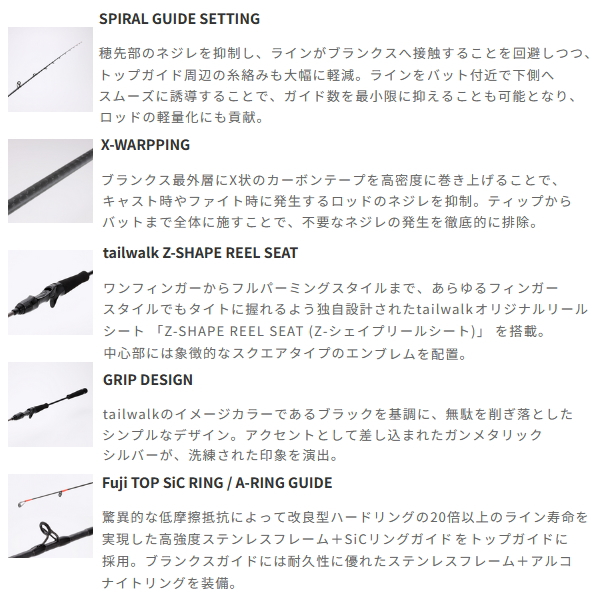 SPIRAL GUIDE SETTING

穂先部のネジレを抑制し、ラインがブランクスへ接触することを回避しつつ、トップガイド周辺の糸絡みも大幅に軽減。ラインをバット付近で下側へスムーズに誘導することで、ガイド数を最小限に抑えることも可能となり、ロッドの軽量化にも貢献。

X-WARPPING

ブランクス最外層にX状のカーボンテープを高密度に巻き上げることで、キャスト時やファイト時に発生するロッドのネジレを抑制。ティップからバットまで全体に施すことで、不要なネジレの発生を徹底的に排除。

tailwalk Z-SHAPE REEL SEAT

ワンフィンガーからフルパーミングスタイルまで、あらゆるフィンガースタイルでもタイトに握れるよう独自設計されたtailwalkオリジナルリールシート 「Z-SHAPE REEL SEAT (Z-シェイプリールシート)」 を搭載。中心部には象徴的なスクエアタイプのエンブレムを配置。

GRIP DESIGN

tailwalkのイメージカラーであるブラックを基調に、無駄を削ぎ落としたシンプルなデザイン。アクセントとして差し込まれたガンメタリックシルバーが、洗練された印象を演出。

Fuji TOP SiC RING / A-RING GUIDE

驚異的な低摩擦抵抗によって改良型ハードリングの20倍以上のライン寿命を実現した高強度ステンレスフレーム＋SiCリングガイドをトップガイドに採用。ブランクスガイドには耐久性に優れたステンレスフレーム＋アルコナイトリングを装備。