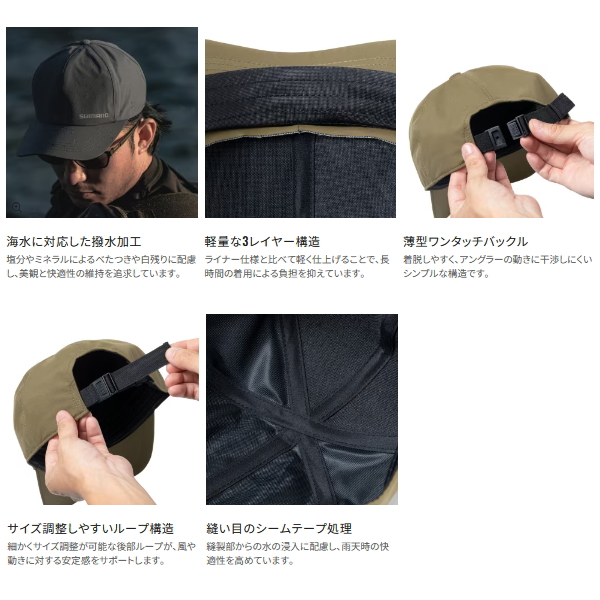 SHIMANO

海水に対応した撥水加工
塩分やミネラルによるべたつきや白残りに配慮し、美観と快適性の維持を追求しています。

軽量な3レイヤー構造
ライナー仕様と比べて軽く仕上げることで、長時間の着用による負担を抑えています。

薄型ワンタッチバックル
着脱しやすく、アングラーの動きに干渉しにくいシンプルな構造です。

サイズ調整しやすいループ構造
細かくサイズ調整が可能な後部ループが、風や動きに対する安定感をサポートします。

縫い目のシームテープ処理
縫製部からの水の浸入に配慮し、雨天時の快適性を高めています。