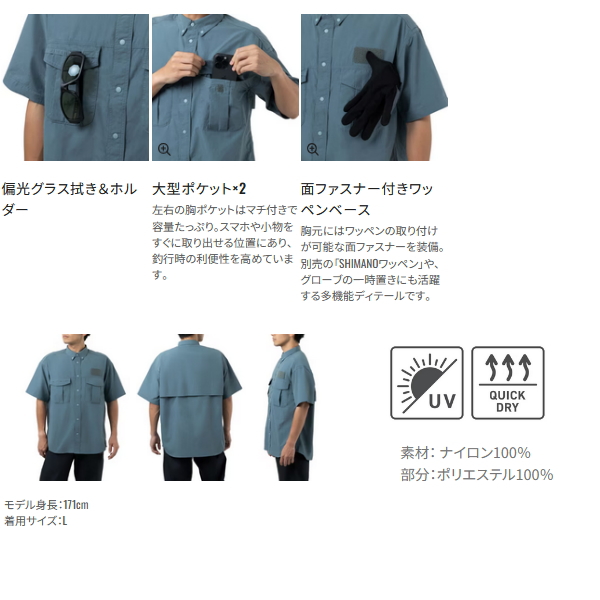 偏光グラス拭き＆ホルダー

大型ポケット×2

左右の胸ポケットはマチ付きで容量たっぷり。スマホや小物をすぐに取り出せる位置にあり、釣行時の利便性を高めています。

面ファスナー付きワッペンベース

胸元にはワッペンの取り付けが可能な面ファスナーを装備。別売の「SHIMANOワッペン」や、グローブの一時置きにも活躍する多機能ディテールです。

UV

QUICK DRY

素材：ナイロン100%
部分：ポリエステル100%

モデル身長：171cm
着用サイズ：L