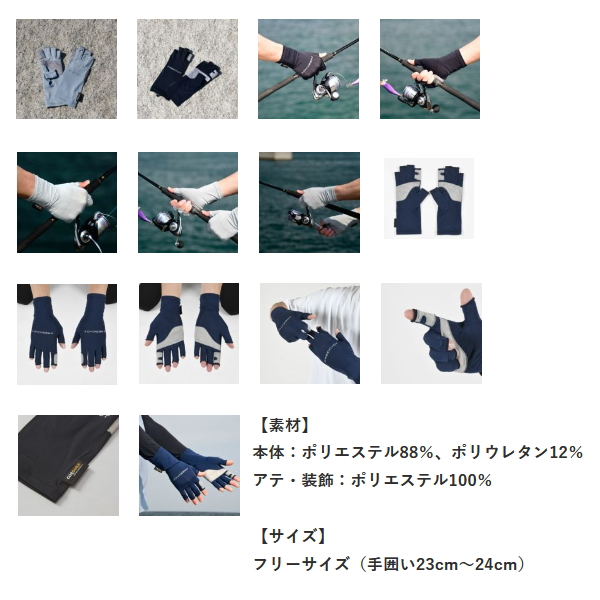 【素材】
本体：ポリエステル88%、ポリウレタン12%
アテ・装飾：ポリエステル100%

【サイズ】
フリーサイズ（手囲い23cm～24cm）