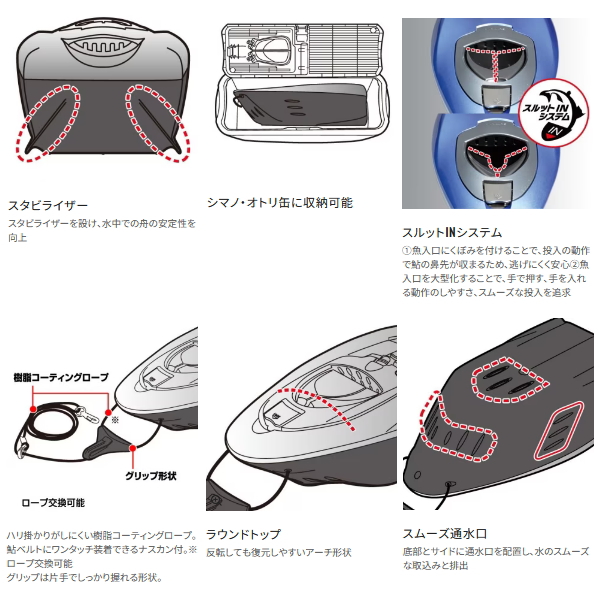 スタビライザー

スタビライザーを設け、水中での舟の安定性を向上

シマノ・オトリ缶に収納可能

スルットINシステム
IN

スルットINシステム

①魚入口にくぼみを付けることで、投入の動作で鮎の鼻先が収まるため、逃げにくく安心②魚入口を大型化することで、手で押す、手を入れる動作のしやすさ、スムーズな投入を追求

樹脂コーティングロープ

※

グリップ形状

ロープ交換可能

ハリ掛かりがしにくい樹脂コーティングロープ。鮎ベルトにワンタッチ装着できるナスカン付。※ロープ交換可能
グリップは片手でしっかり握れる形状。

ラウンドトップ

反転しても復元しやすいアーチ形状

スムーズ通水口

底部とサイドに通水口を配置し、水のスムーズな取込みと排出