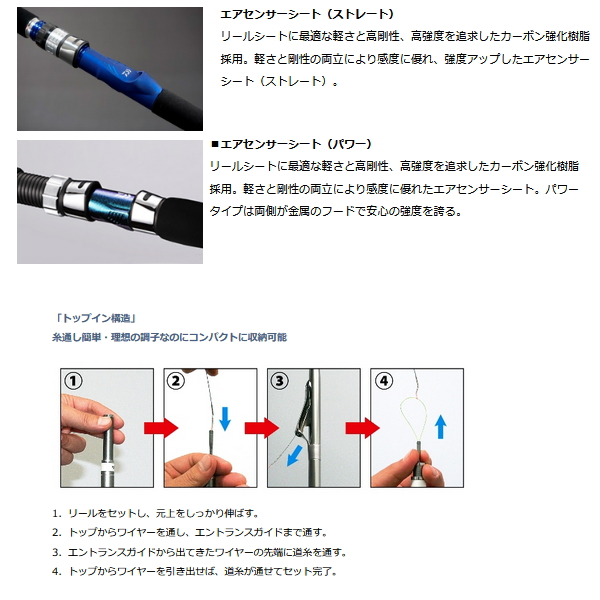 エアセンサーシート（ストレート）
リールシートに最適な軽さと高剛性、高強度を追求したカーボン強化樹脂採用。軽さと剛性の両立により感度に優れ、強度アップしたエアセンサーシート（ストレート）。

■エアセンサーシート（パワー）
リールシートに最適な軽さと高剛性、高強度を追求したカーボン強化樹脂採用。軽さと剛性の両立により感度に優れたエアセンサーシート。パワータイプは両側が金属のフードで安心の強度を誇る。

「トップイン構造」
糸通し簡単・理想の調子なのにコンパクトに収納可能

①
②
③
④

1. リールをセットし、元上をしっかり伸ばす。
2. トップからワイヤーを通し、エントランスガイドまで通す。
3. エントランスガイドから出てきたワイヤーの先端に道糸を通す。
4. トップからワイヤーを引き出せば、道糸が通せてセット完了。