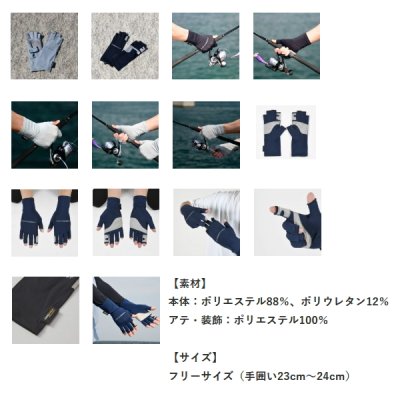 【素材】
本体：ポリエステル88%、ポリウレタン12%
アテ・装飾：ポリエステル100%

【サイズ】
フリーサイズ（手囲い23cm～24cm）